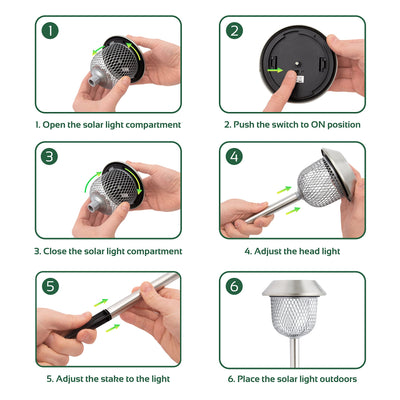 1

1. Open the solar light compartment

2

2. Push the switch to ON position

3

3. Close the solar light compartment

4

4. Adjust the head light

5

5. Adjust the stake to the light

6

6. Place the solar light outdoors