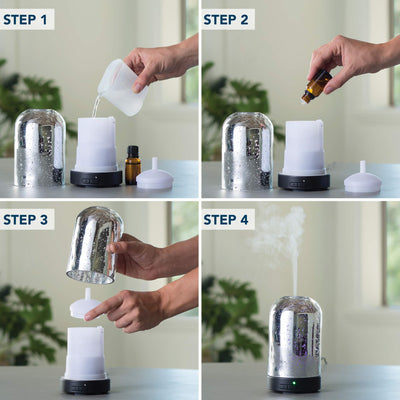 STEP 1

STEP 2

STEP 3

STEP 4