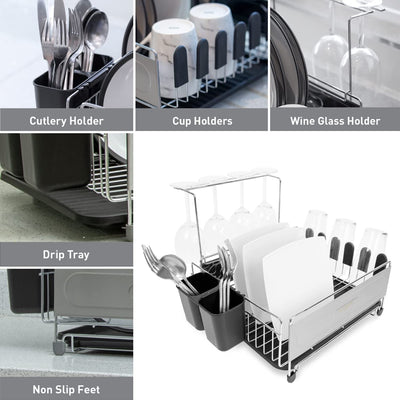 Cutlery Holder

Cup Holders

Wine Glass Holder

Drip Tray

Non Slip Feet