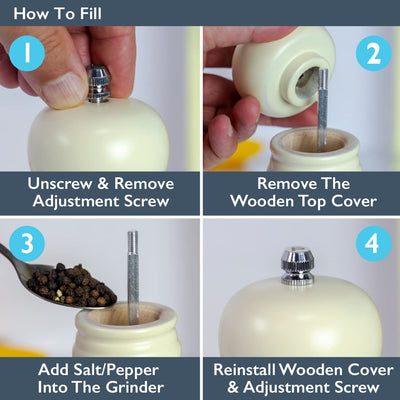 How To Fill

1

Unscrew & Remove Adjustment Screw

2

Remove The Wooden Top Cover

3

Add Salt/Pepper Into The Grinder

4

Reinstall Wooden Cover & Adjustment Screw