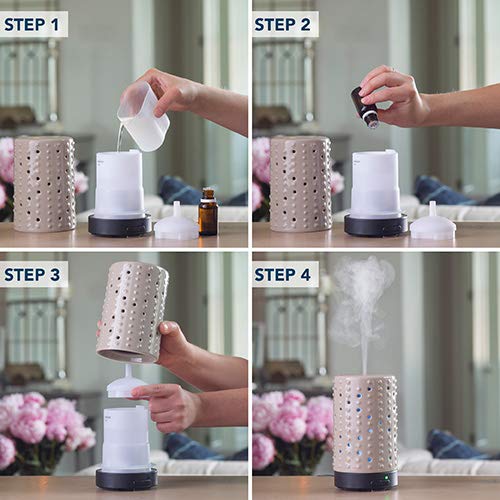 STEP 1

STEP 2

STEP 3

STEP 4