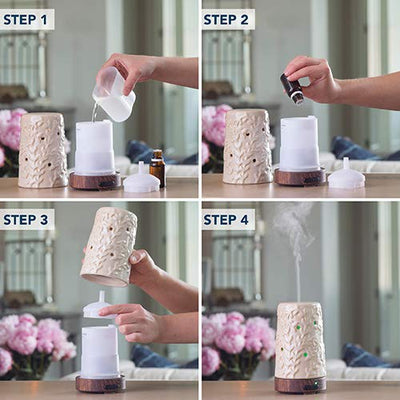 STEP 1

STEP 2

STEP 3

STEP 4