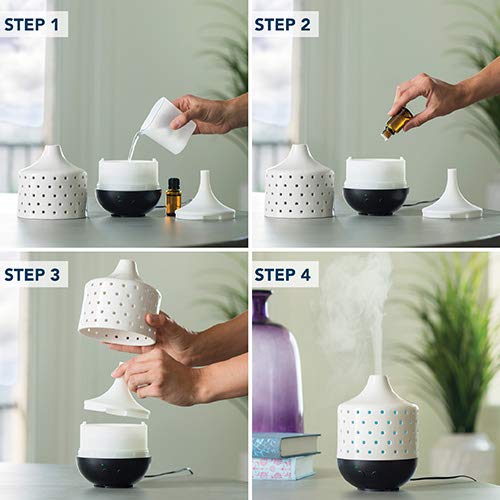 STEP 1

STEP 2

STEP 3

STEP 4