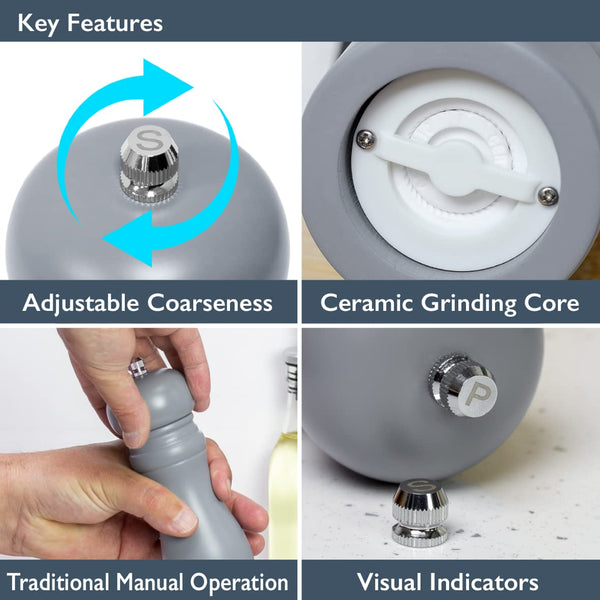 Key Features

S

Adjustable Coarseness

Ceramic Grinding Core

P

S

Traditional Manual Operation

Visual Indicators