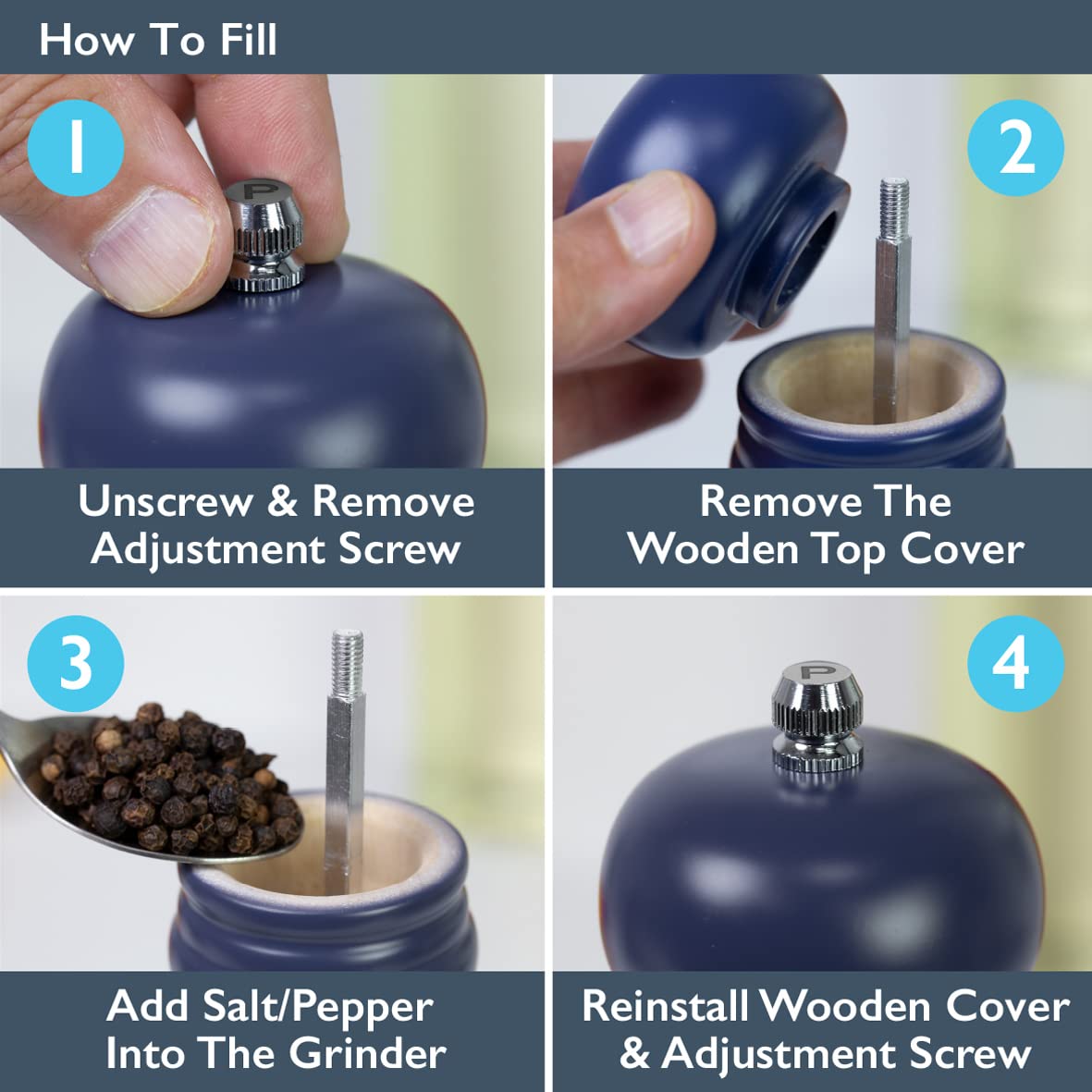 How To Fill

1

P

Unscrew & Remove Adjustment Screw

2

Remove The Wooden Top Cover

3

Add Salt/Pepper Into The Grinder

4

P

Reinstall Wooden Cover & Adjustment Screw