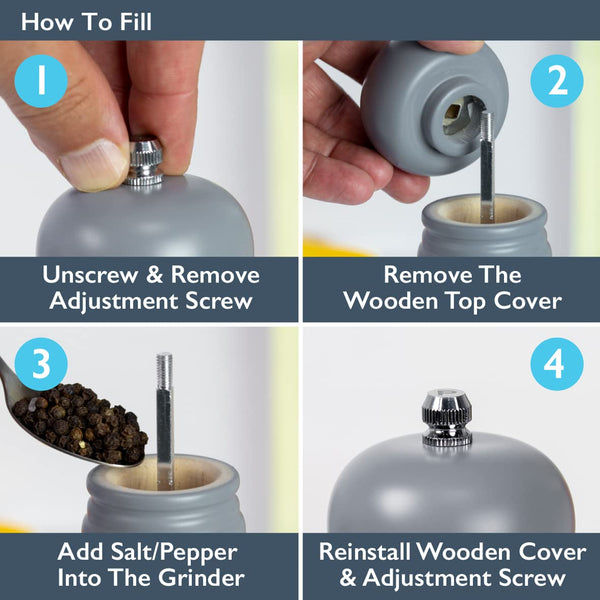 How To Fill

1

Unscrew & Remove Adjustment Screw

2

Remove The Wooden Top Cover

3

Add Salt/Pepper Into The Grinder

4

Reinstall Wooden Cover & Adjustment Screw